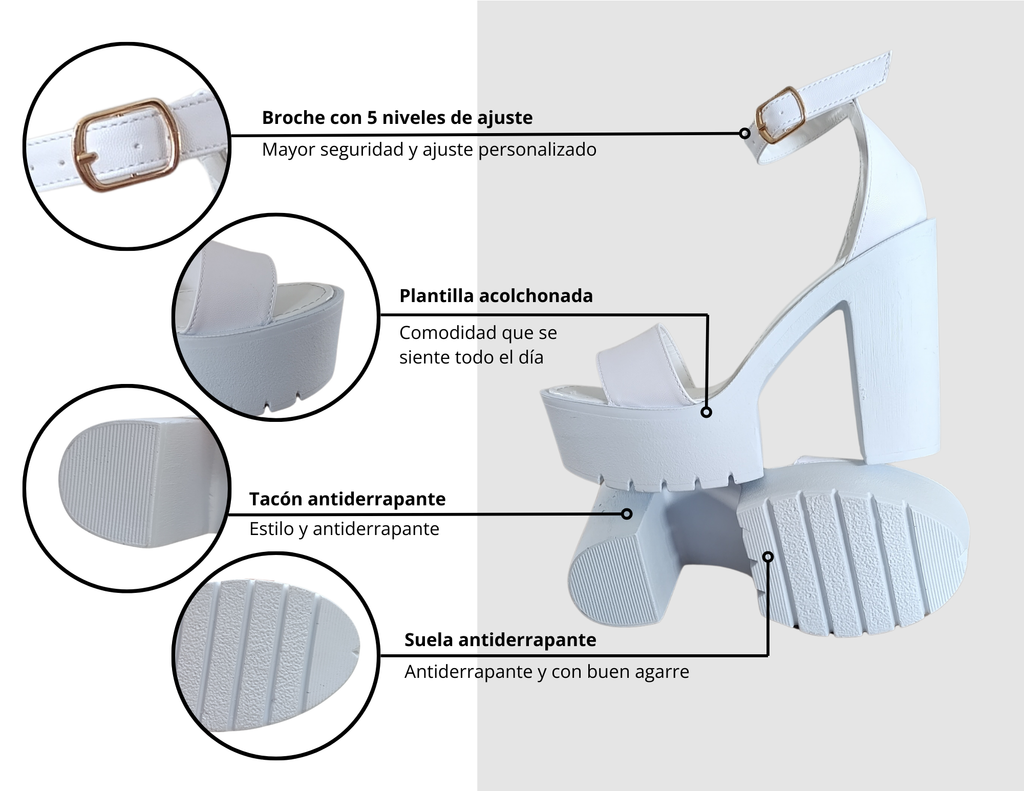 Broche con 5 niveles de ajuste
Mayor seguridad y ajuste personalizado

Plantilla acolchonada
Comodidad que se siente todo el día

Tacón antiderrapante
Estilo y antiderrapante

Suela antiderrapante
Antiderrapante y con buen agarre